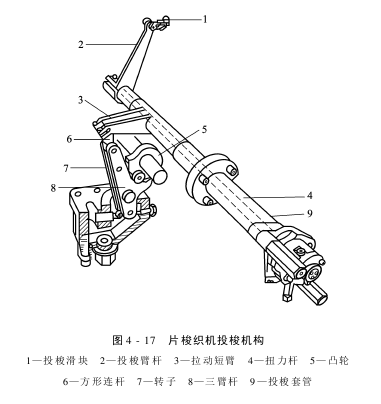 1
2
3
5
6
7
8
4
9

图 4 - 17 片梭织机投梭机构

1—投梭滑块 2—投梭臂杆 3—拉动短臂 4—扭力杆 5—凸轮

6—方形连杆 7—转子 8—三臂杆 9—投梭套管