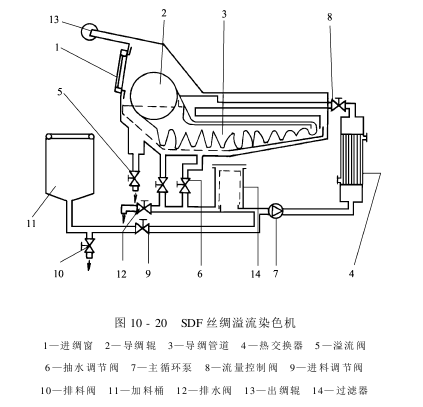 13
2
3
8
1
5
11
10
12
9
6
14
7
4

图 10 - 20 SDF 丝绸溢流染色机

1—进绸窗 2—导绸辊 3—导绸管道 4—热交换器 5—溢流阀

6—抽水调节阀 7—主循环泵 8—流量控制阀 9—进料调节阀

10—排料阀 11—加料桶 12—排水阀 13—出绸辊 14—过滤器