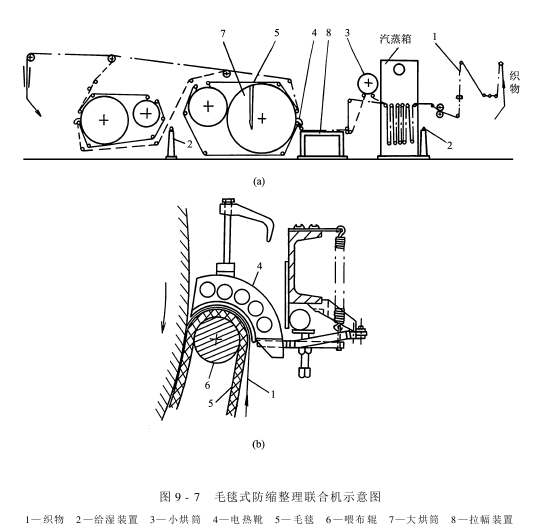 7 5 4 8 3 汽蒸箱 1

织物

2 2

(a)

4

6

5

1

(b)

图 9 - 7　毛毯式防缩整理联合机示意图

1—织物　2—给湿装置　3—小烘筒　4—电热靴　5—毛毯　6—喂布辊　7—大烘筒　8—拉幅装置