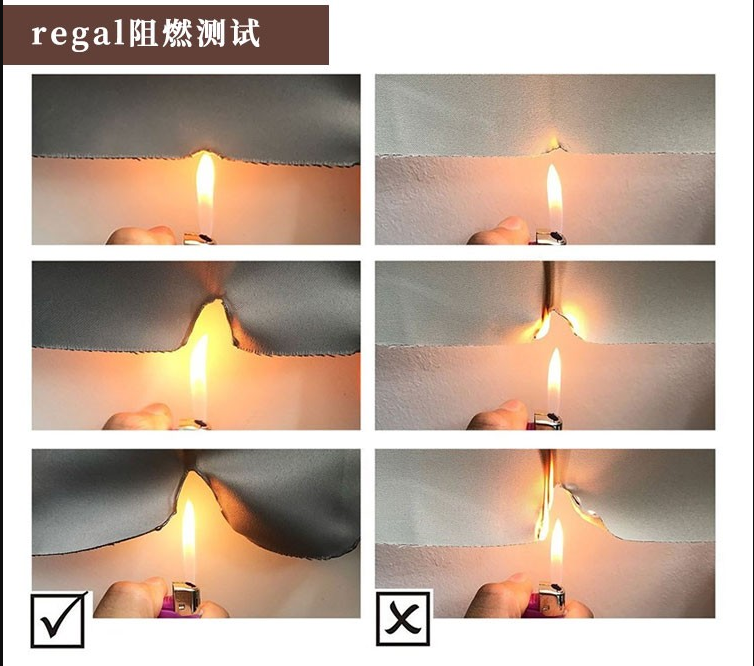 regal阻燃测试

✓

✗